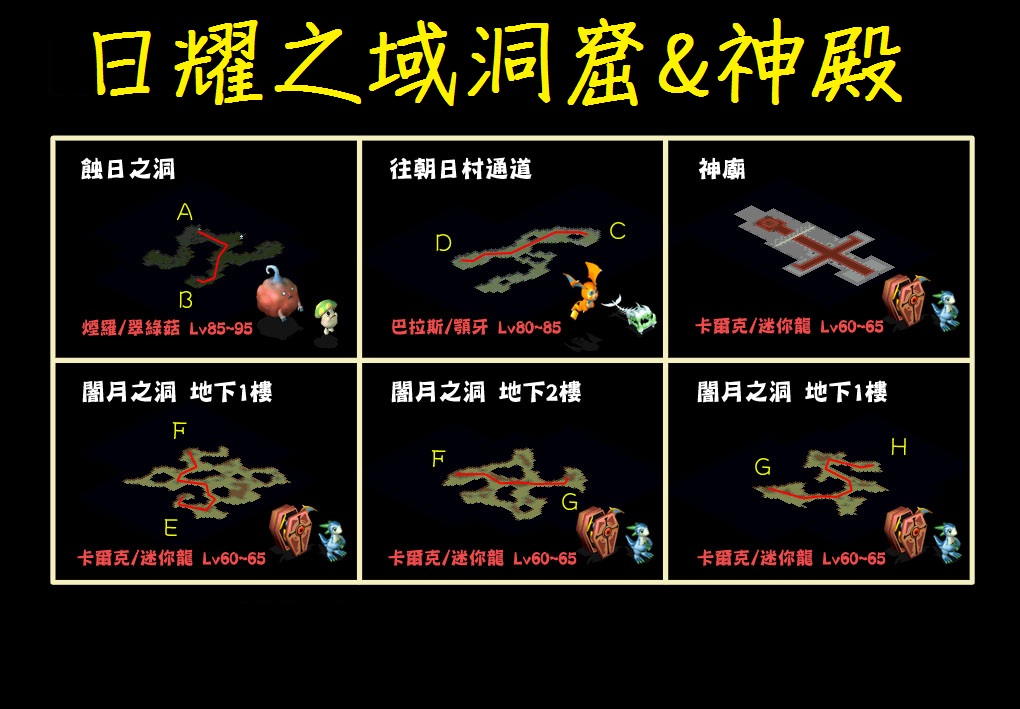 日耀之域洞窟&神殿

蝕日之洞
A
B
煙羅/翠綠菇 Lv85~95

往朝日村通道
D
C
巴拉斯/顎牙 Lv80~85

神廟
卡爾克/迷你龍 Lv60~65

闇月之洞 地下1樓
F
E
卡爾克/迷你龍 Lv60~65

闇月之洞 地下2樓
F
G
卡爾克/迷你龍 Lv60~65

闇月之洞 地下1樓
G
H
卡爾克/迷你龍 Lv60~65